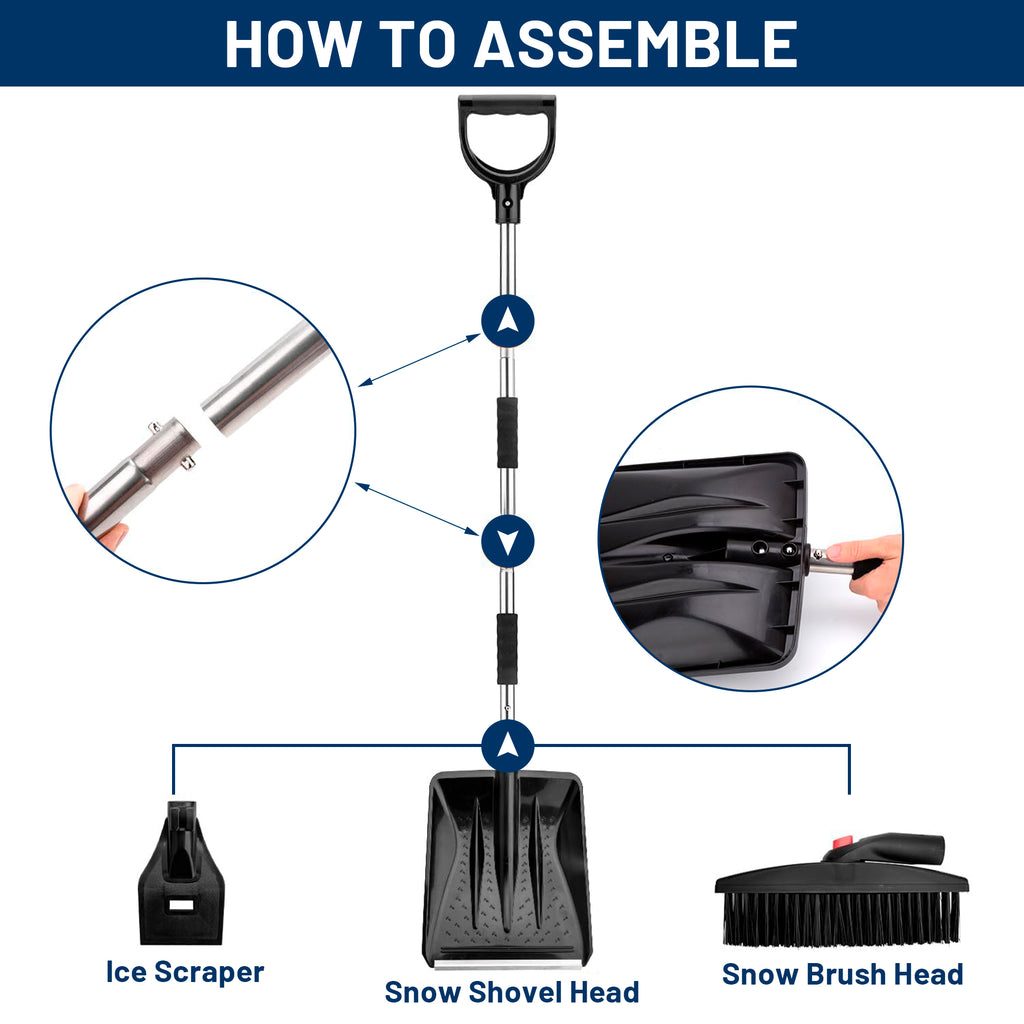 HOW TO ASSEMBLE

Ice Scraper

Snow Shovel Head

Snow Brush Head